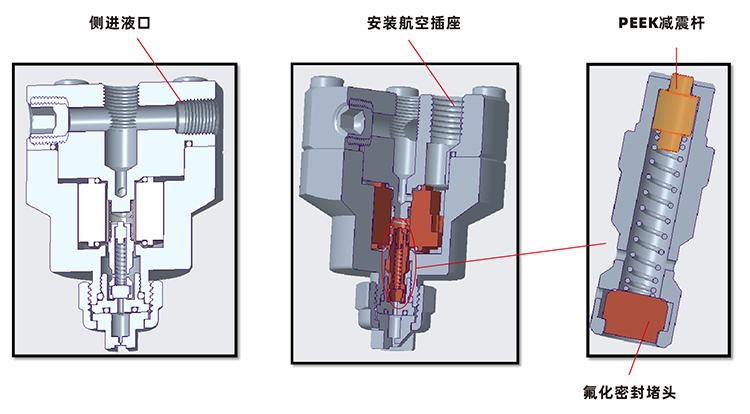 侧进液口

安装航空插座

PEEK减震杆

氟化密封堵头